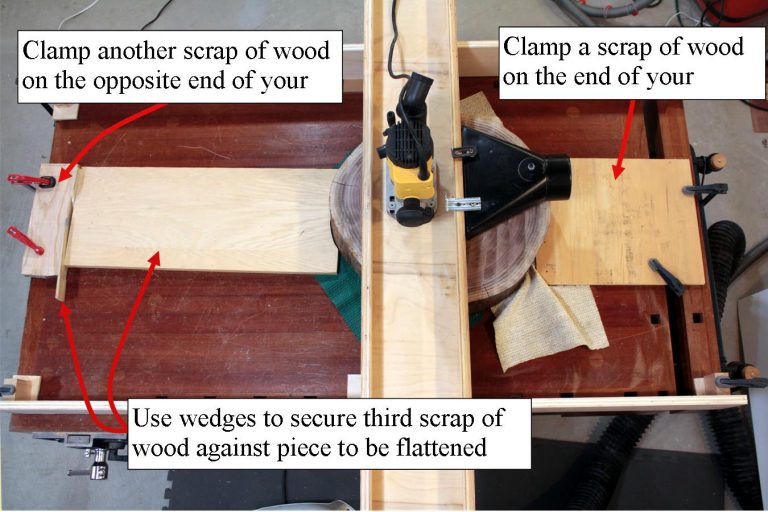 Clamp another scrap of wood on the opposite end of your

Clamp a scrap of wood on the end of your

Use wedges to secure third scrap of wood against piece to be flattened