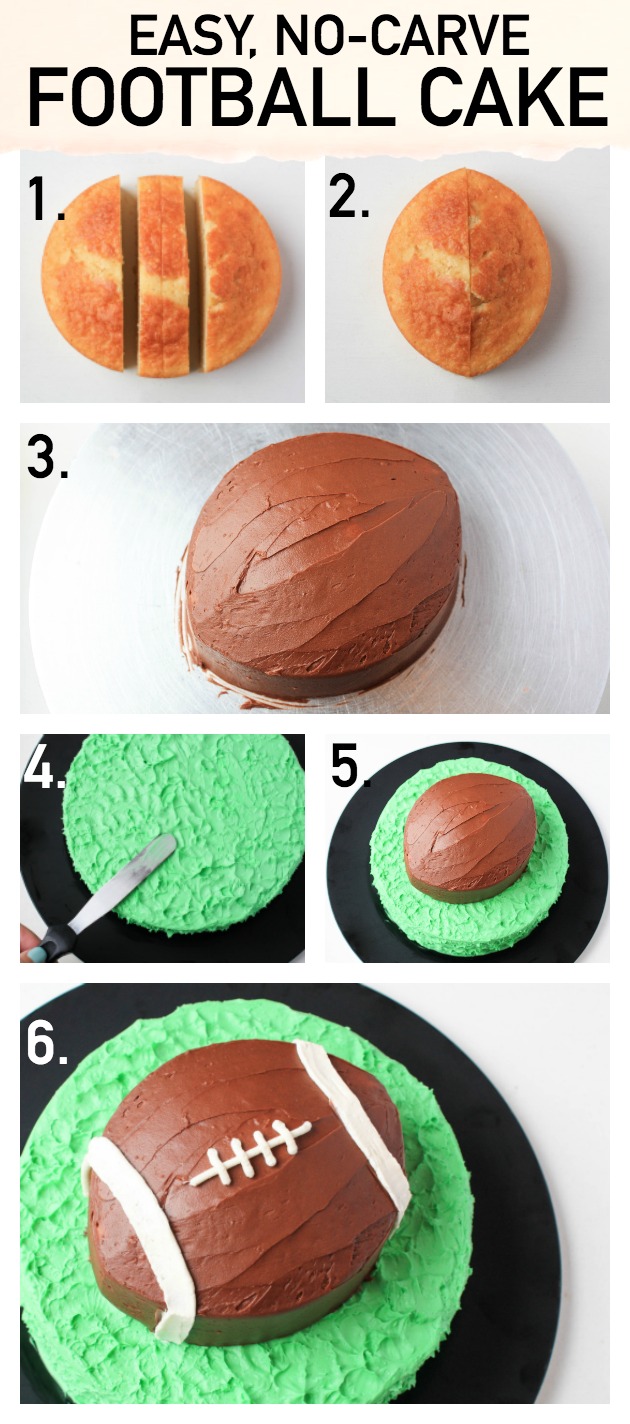 EASY, NO-CARVE
FOOTBALL CAKE

1.

2.

3.

4.

5.

6.