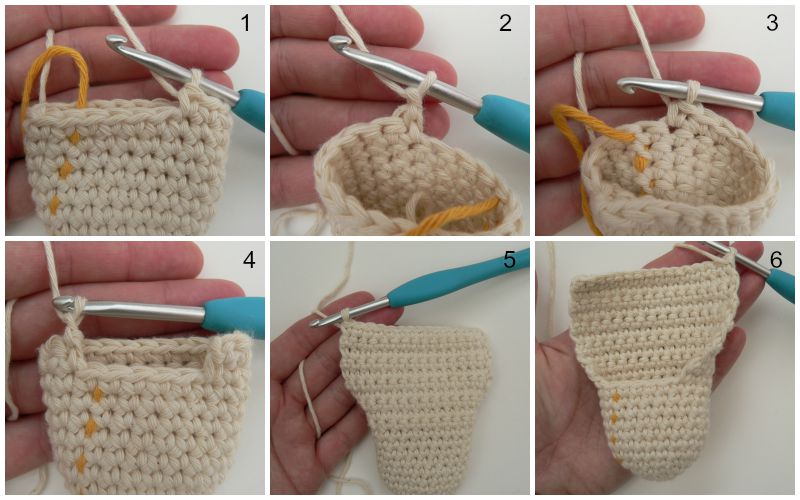 1

2

3

4

5

6