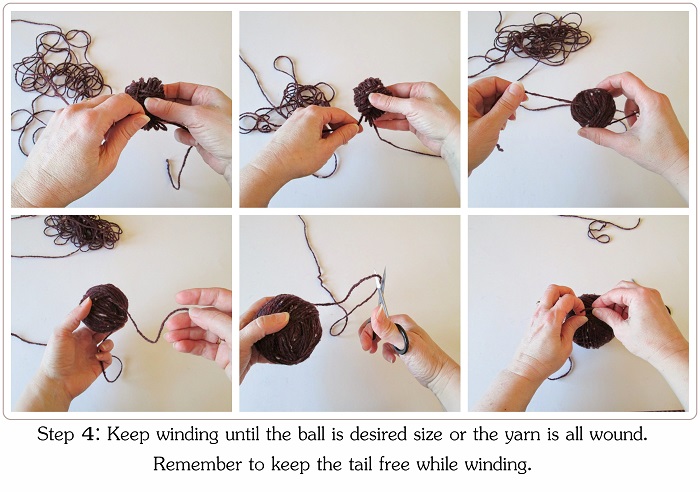 Step 4: Keep winding until the ball is desired size or the yarn is all wound. Remember to keep the tail free while winding.