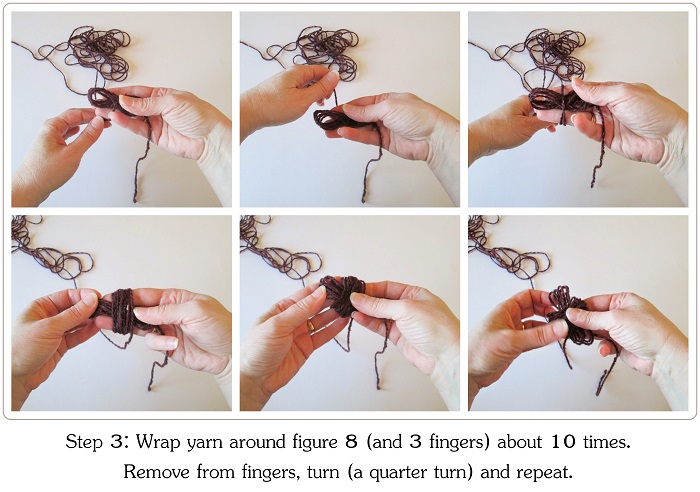 Step 3: Wrap yarn around figure 8 (and 3 fingers) about 10 times.
Remove from fingers, turn (a quarter turn) and repeat.