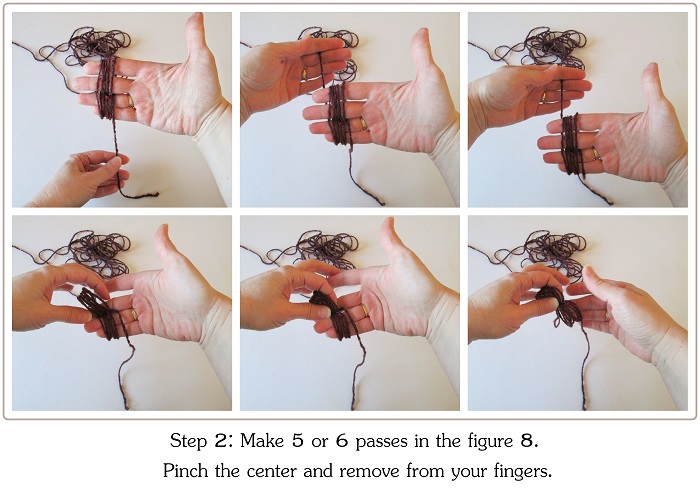 Step 2: Make 5 or 6 passes in the figure 8.
Pinch the center and remove from your fingers.