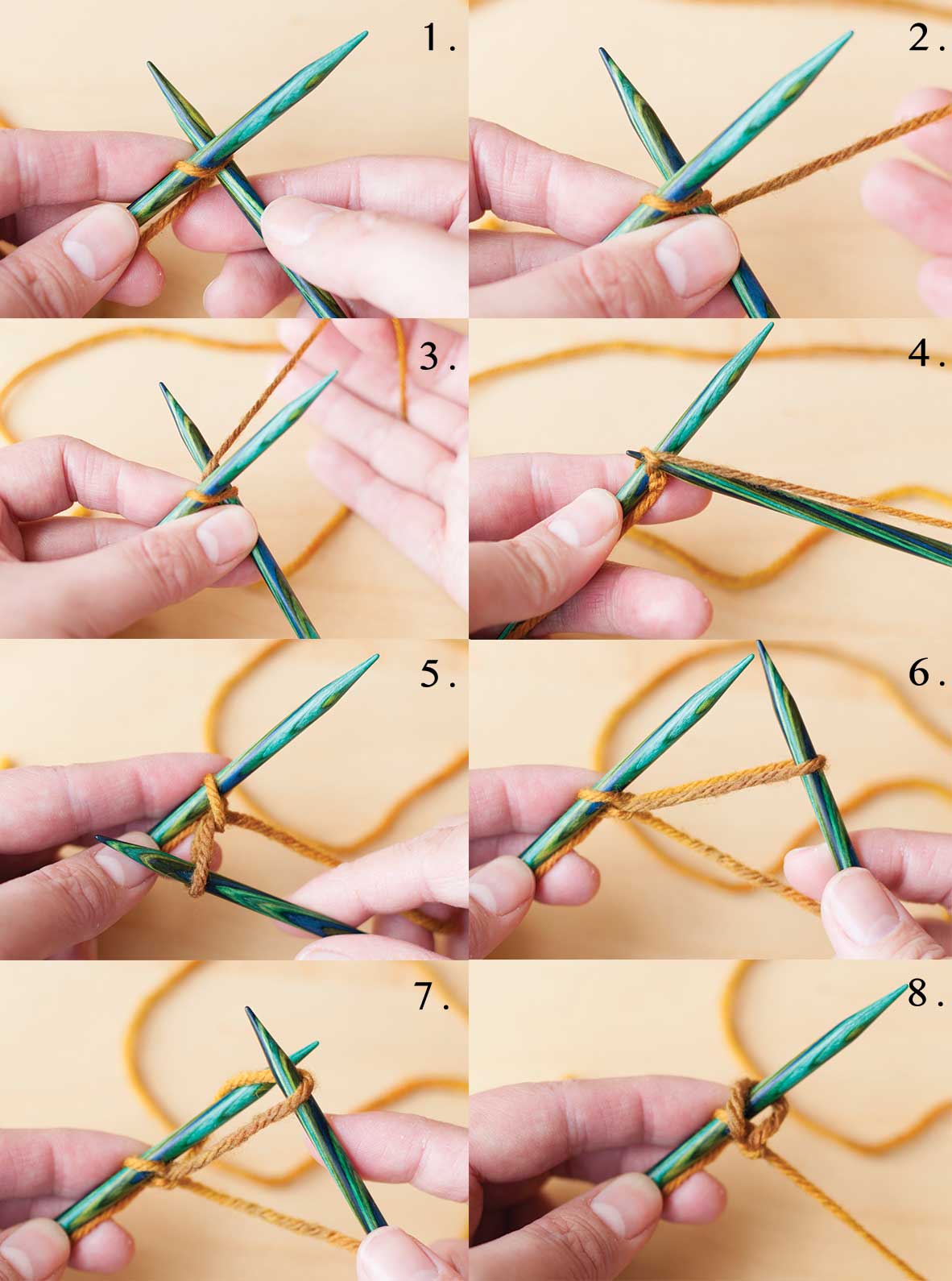 1.

2.

3.

4.

5.

6.

7.

8.