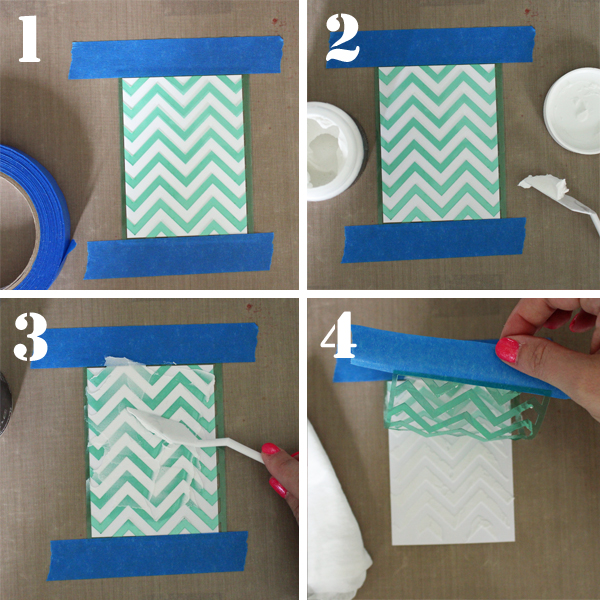 1

2

3

4