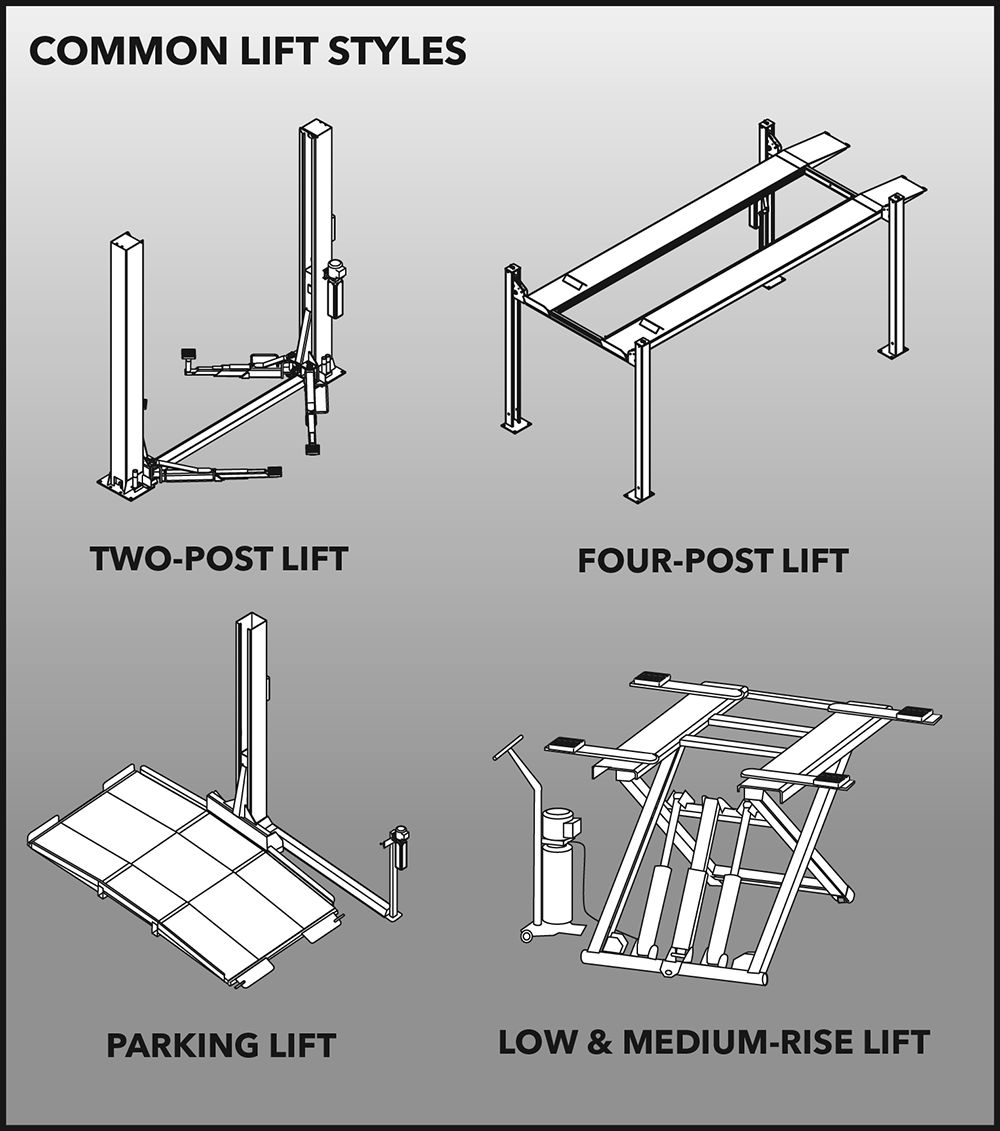 COMMON LIFT STYLES

TWO-POST LIFT

FOUR-POST LIFT

PARKING LIFT

LOW & MEDIUM-RISE LIFT