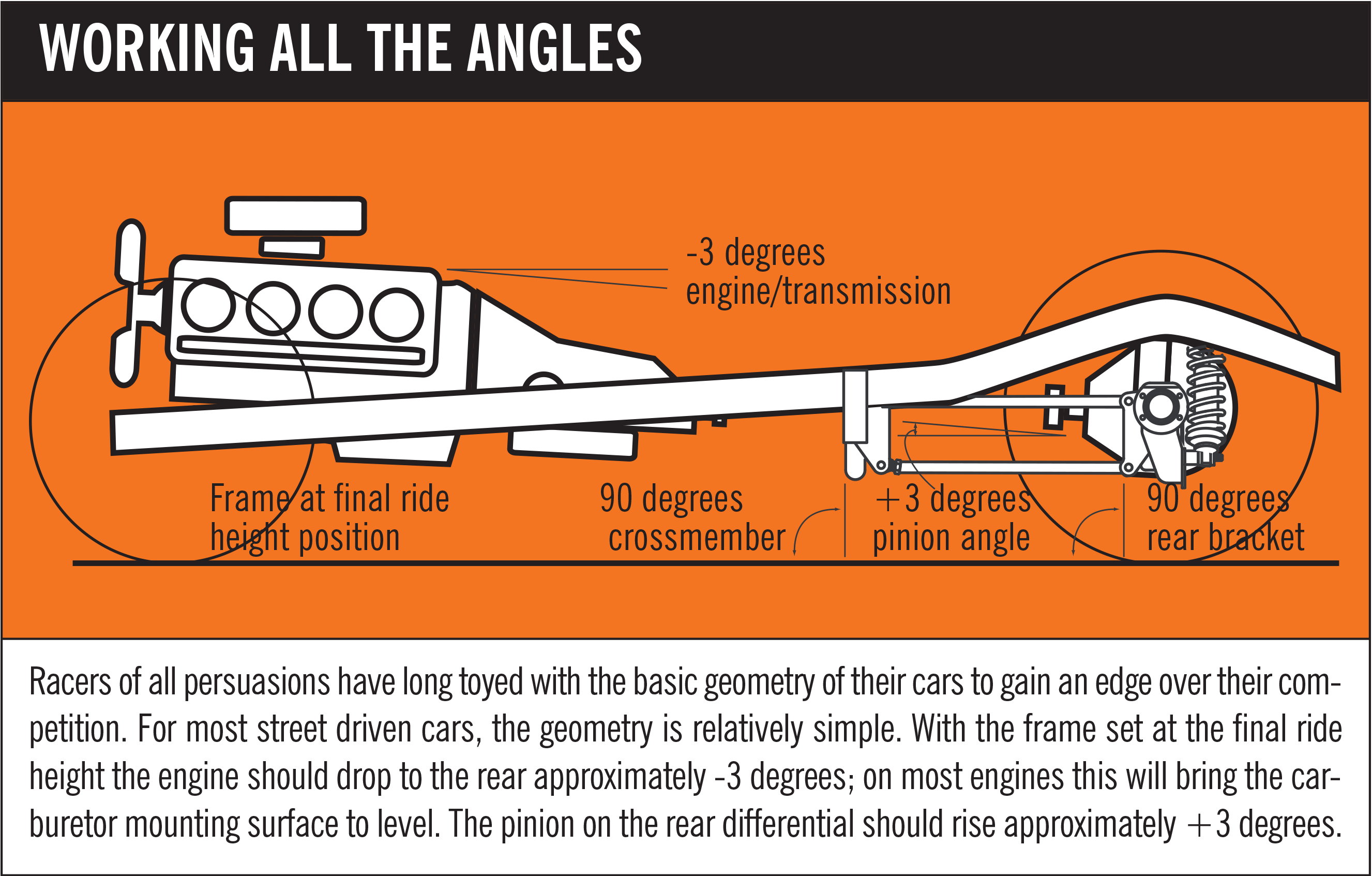 WORKING ALL THE ANGLES

-3 degrees
engine/transmission

Frame at final ride
height position

90 degrees
crossmember

+3 degrees
pinion angle

90 degrees
rear bracket

Racers of all persuasions have long toyed with the basic geometry of their cars to gain an edge over their competition. For most street driven cars, the geometry is relatively simple. With the frame set at the final ride height the engine should drop to the rear approximately -3 degrees; on most engines this will bring the carburetor mounting surface to level. The pinion on the rear differential should rise approximately +3 degrees.